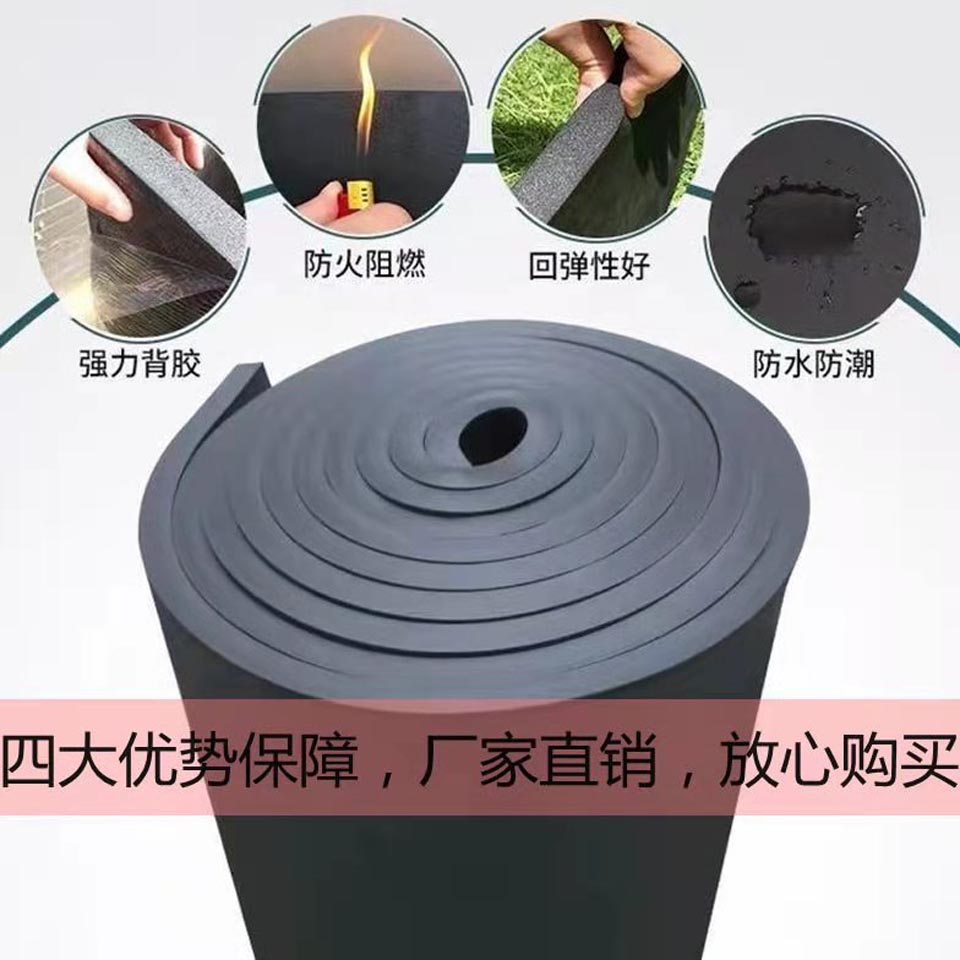 强力背胶

防火阻燃

回弹性好

防水防潮

四大优势保障，厂家直销，放心购买